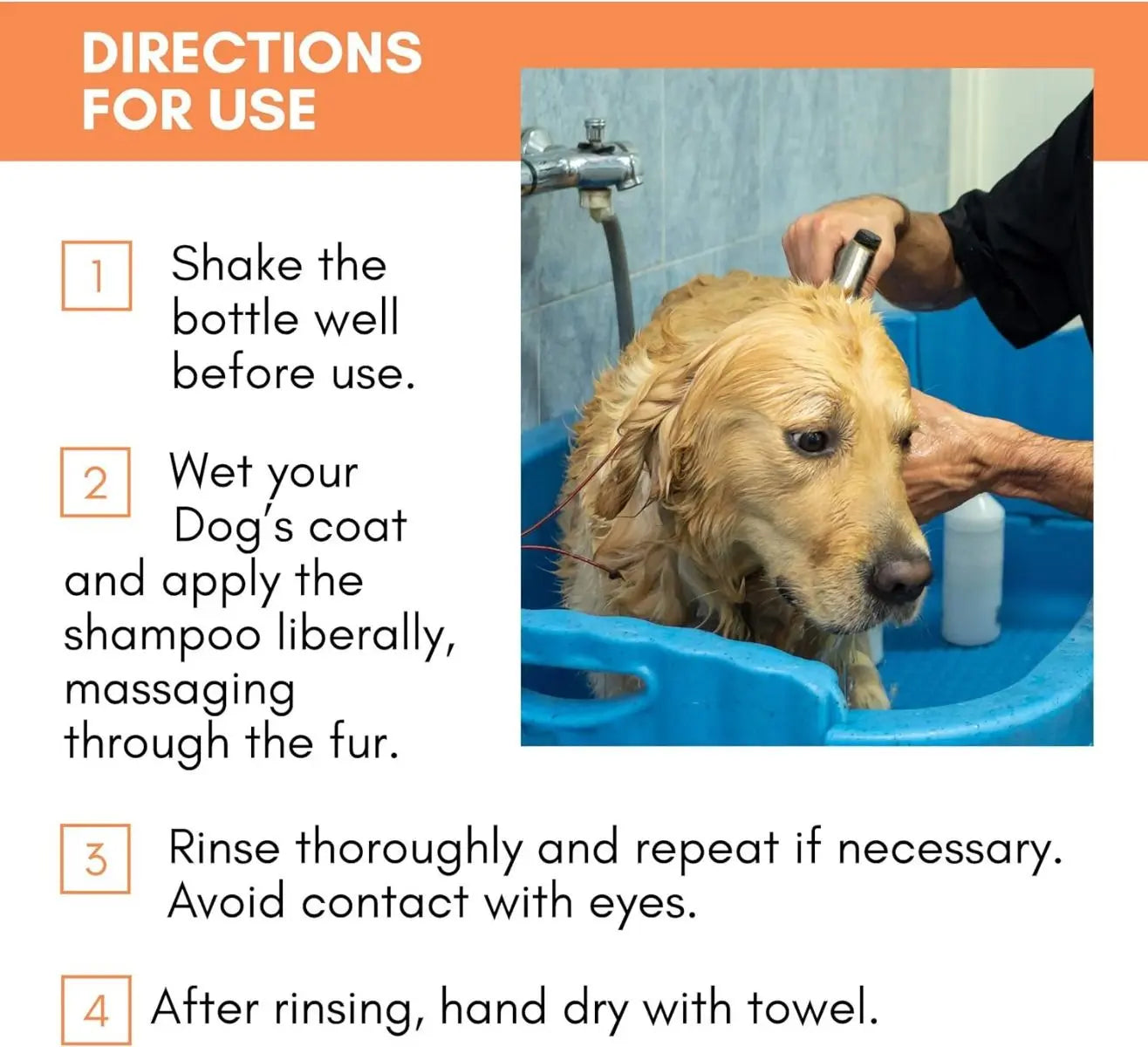 DIRECTIONS FOR USE

1 Shake the bottle well before use.

2 Wet your Dog's coat and apply the shampoo liberally, massaging through the fur.

3 Rinse thoroughly and repeat if necessary. Avoid contact with eyes.

4 After rinsing, hand dry with towel.